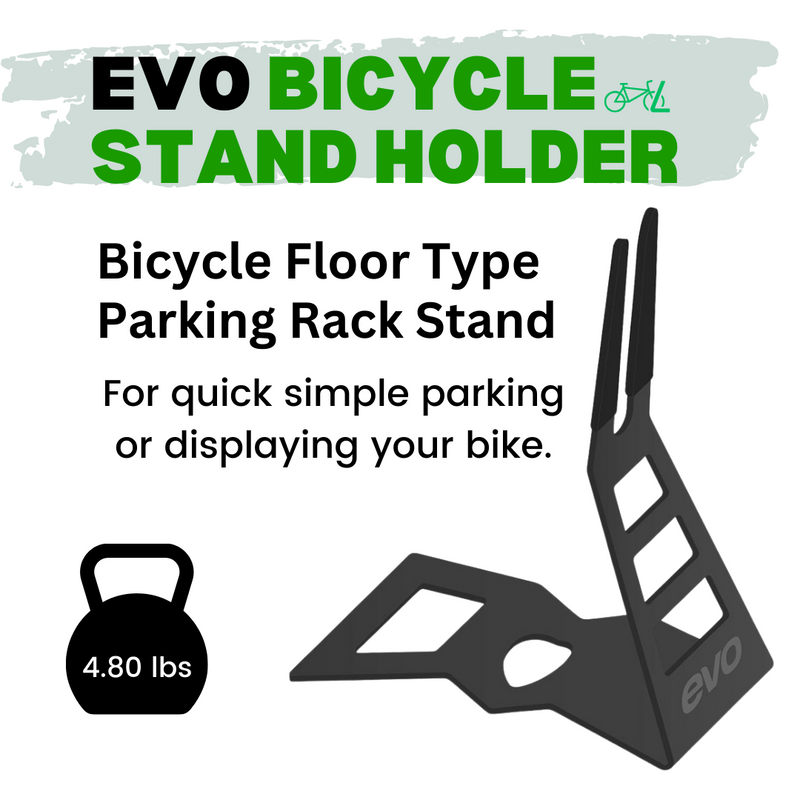 EVO BICYCLE STAND HOLDER

Bicycle Floor Type Parking Rack Stand

For quick simple parking or displaying your bike.

4.80 lbs

evo